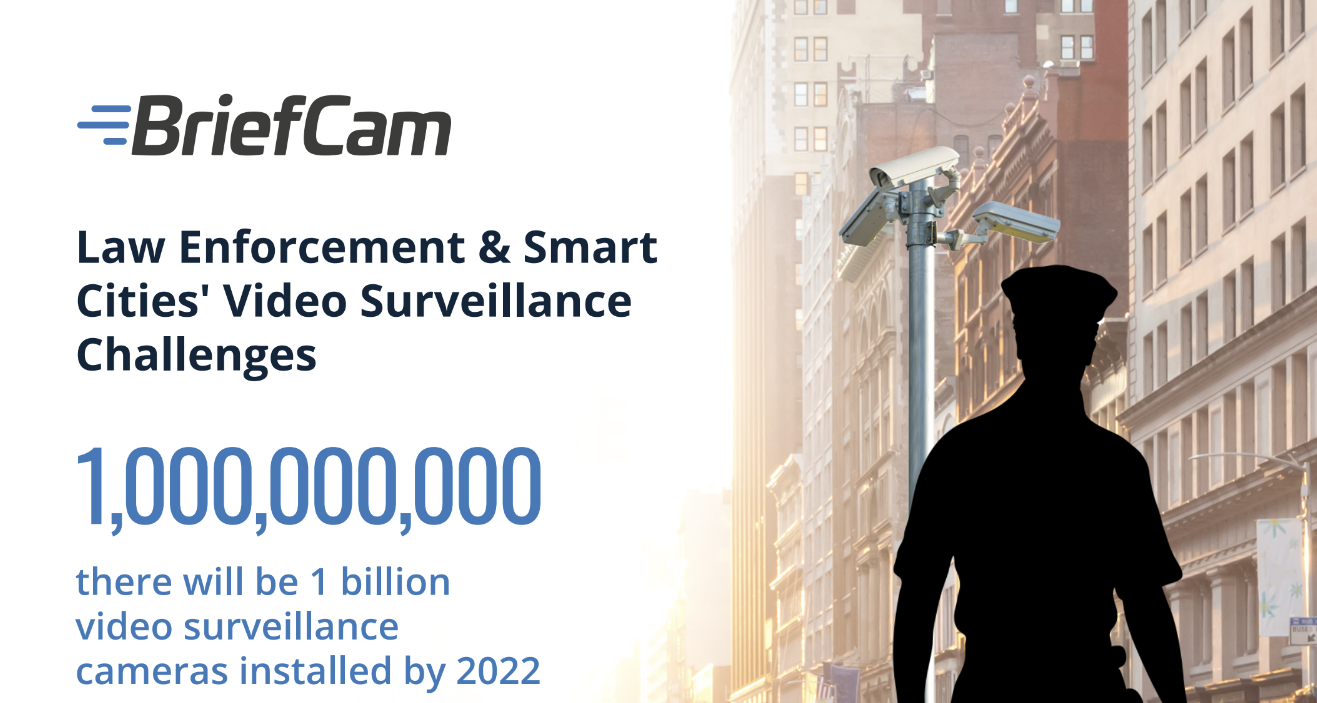 BriefCam

Law Enforcement & Smart Cities' Video Surveillance Challenges

1,000,000,000

there will be 1 billion video surveillance cameras installed by 2022